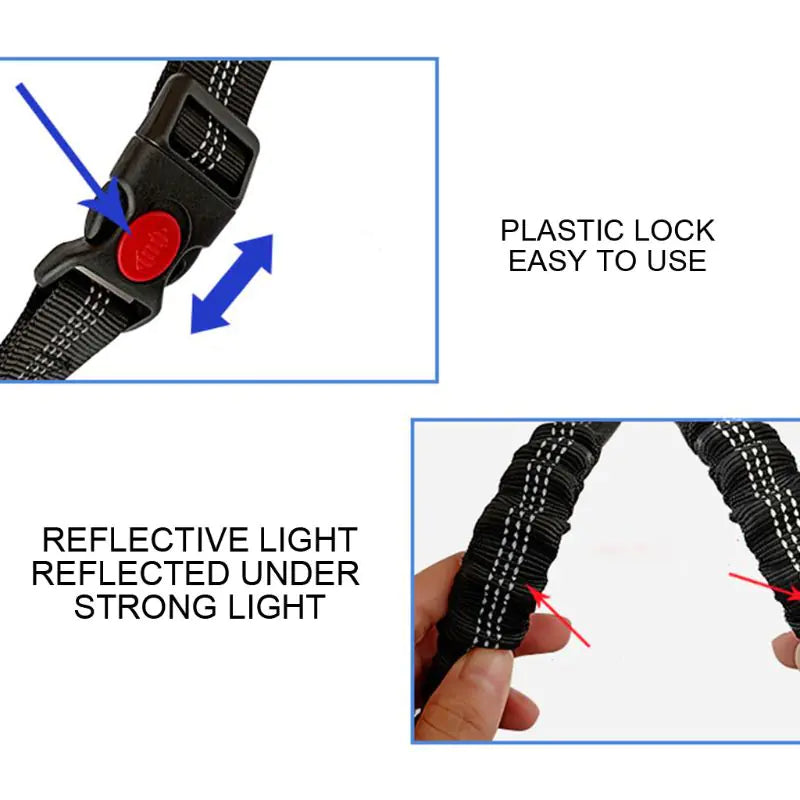 PLASTIC LOCK
EASY TO USE

REFLECTIVE LIGHT
REFLECTED UNDER
STRONG LIGHT