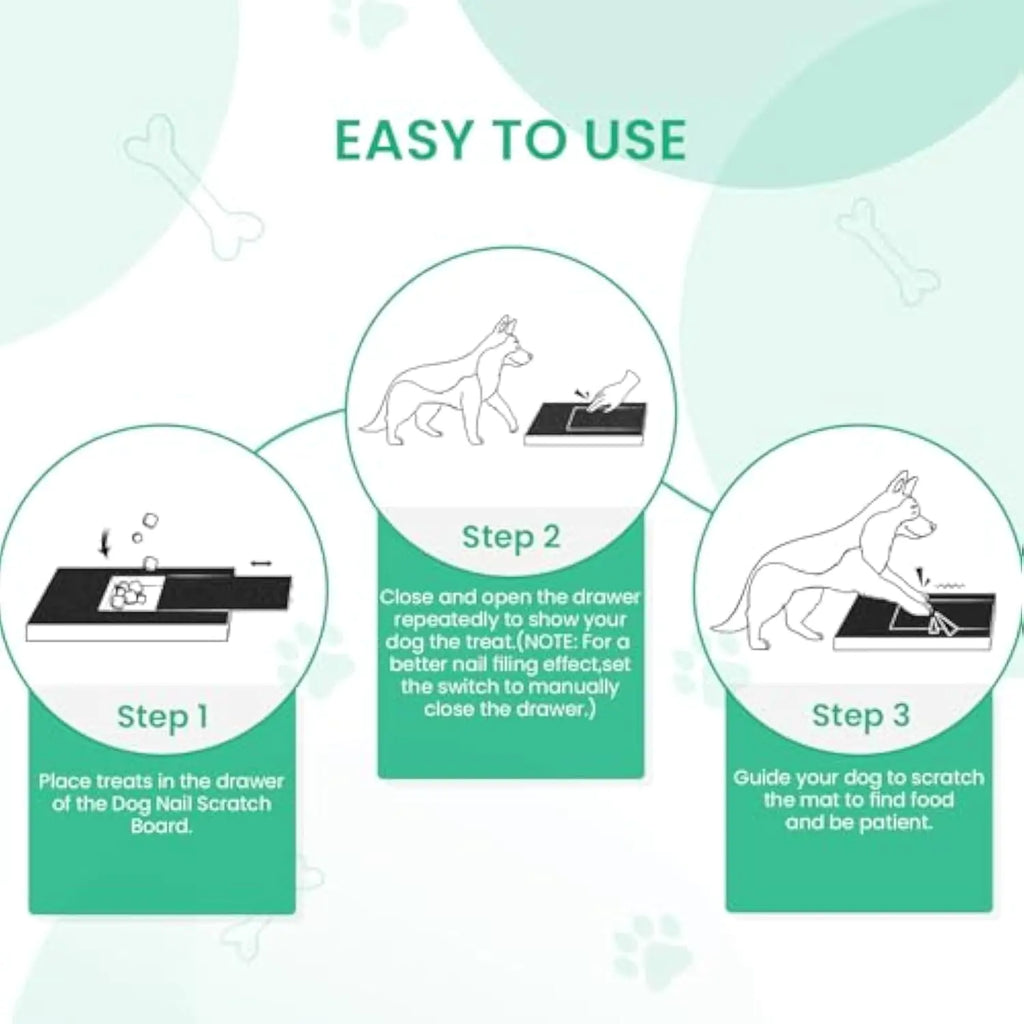 EASY TO USE

Step 1

Place treats in the drawer of the Dog Nail Scratch Board.

Step 2

Close and open the drawer repeatedly to show your dog the treat.(NOTE: For a better nail filing effect,set the switch to manually close the drawer.)

Step 3

Guide your dog to scratch the mat to find food and be patient.