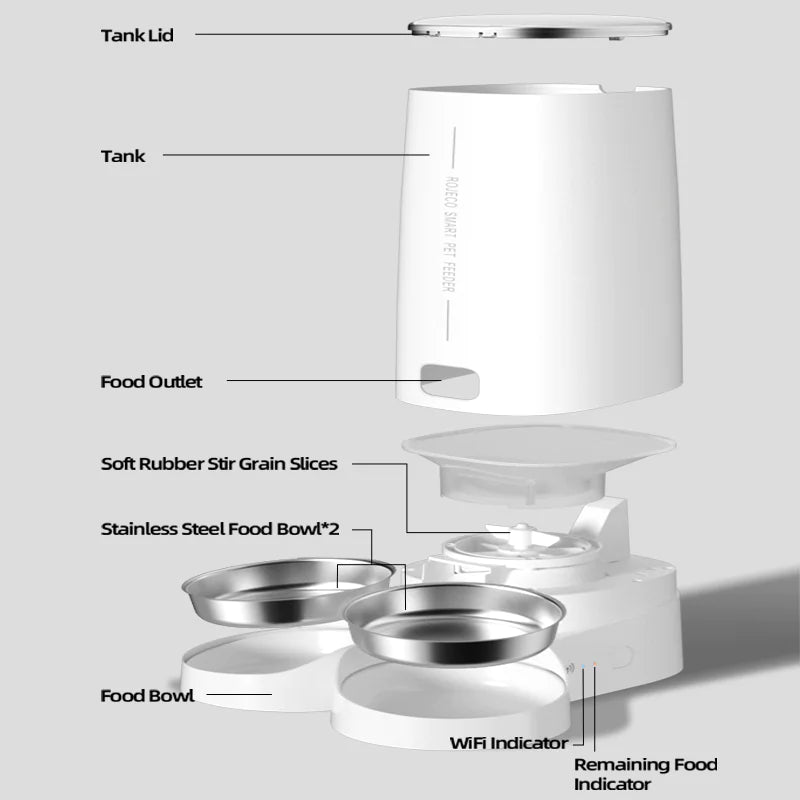 Tank Lid

Tank

ROJECO SMART PET FEEDER

Food Outlet

Soft Rubber Stir Grain Slices

Stainless Steel Food Bowl*2

Food Bowl

WiFi Indicator

Remaining Food Indicator